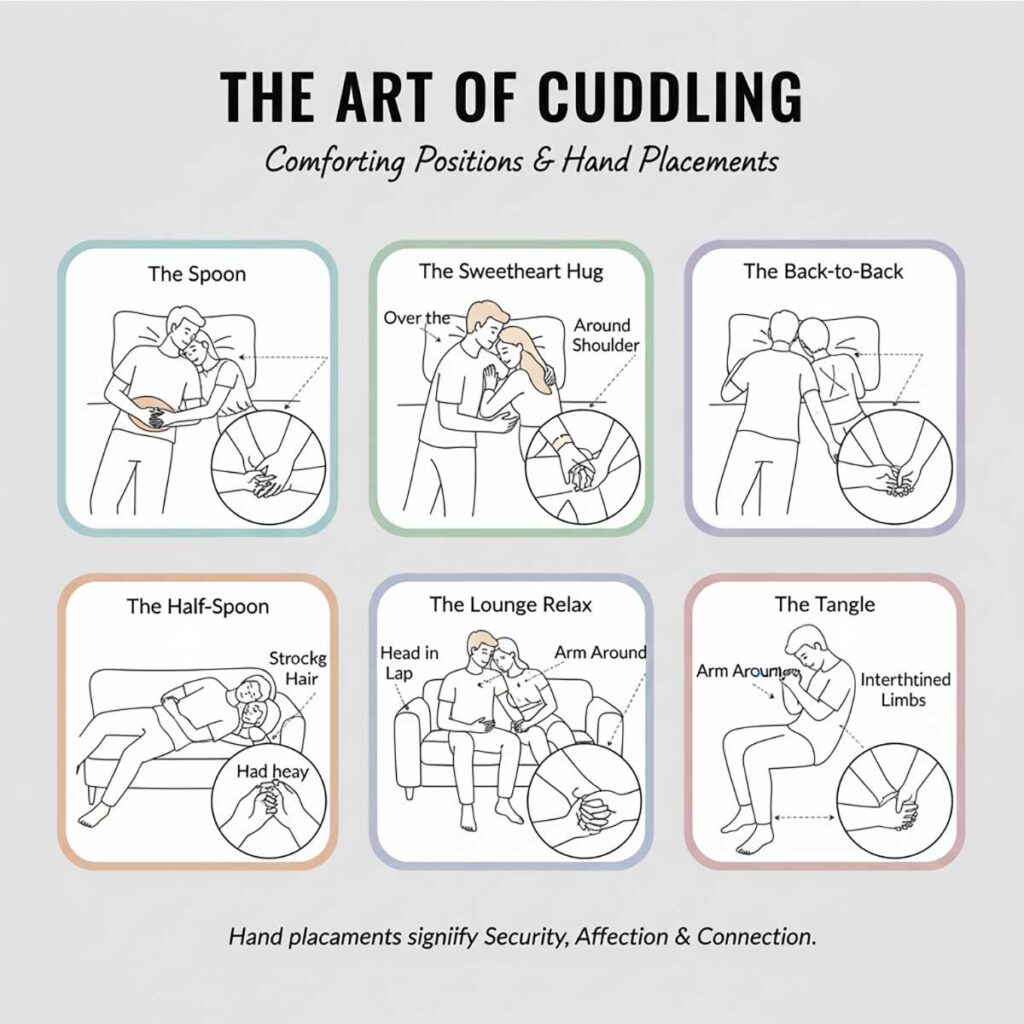 THE ART OF CUDDLING

Comforting Positions & Hand Placements

The Spoon

The Sweetheart Hug

Over the

Around Shoulder

The Back-to-Back

The Half-Spoon

Strockg Hair

Had heay

The Lounge Relax

Head in Lap

Arm Around

The Tangle

Arm Aroun

Interthtined Limbs

Hand placaments signiify Security, Affection & Connection.