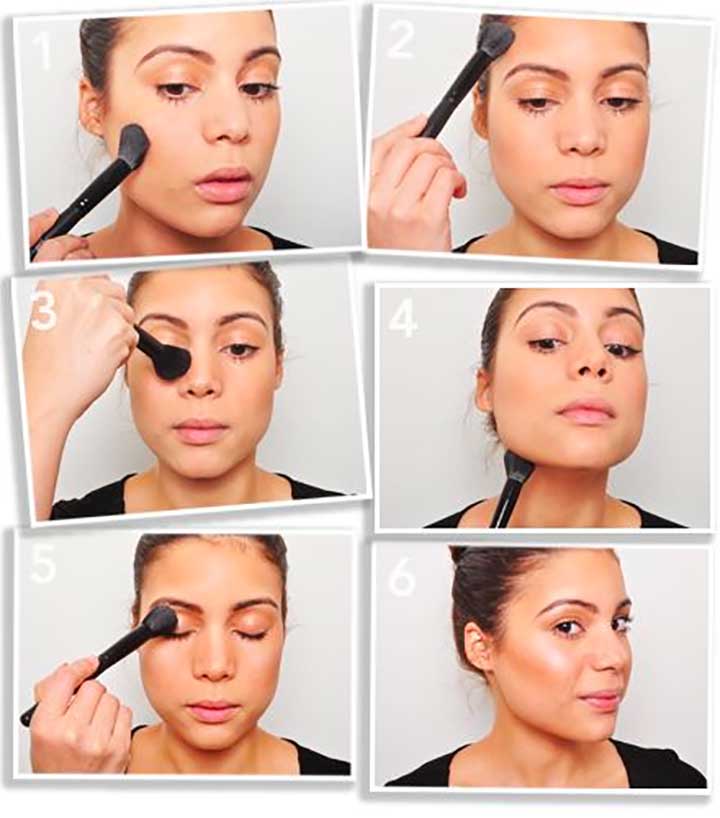 1

2

3

4

5

6